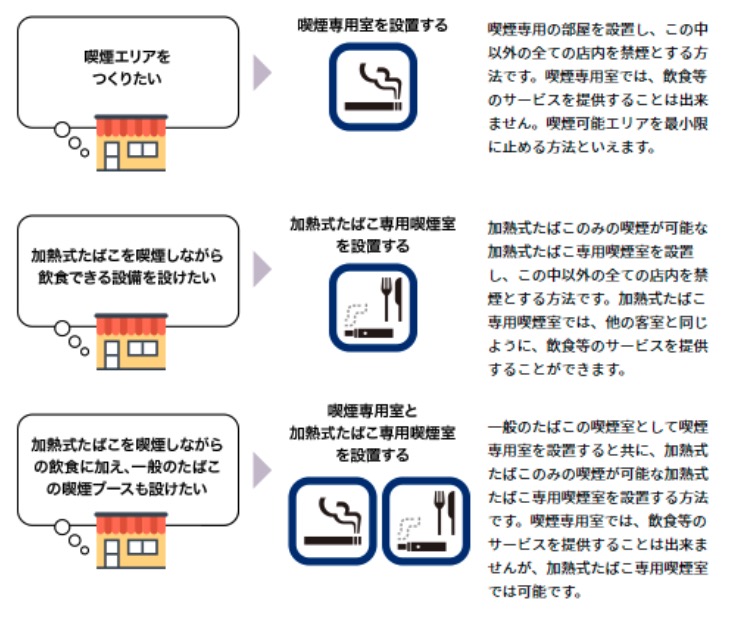 喫煙エリアをつくりたい

喫煙専用室を設置する

喫煙専用の部屋を設置し、この中以外の全ての店内を禁煙とする方法です。喫煙専用室では、飲食等のサービスを提供することは出来ません。喫煙可能エリアを最小限に止める方法といえます。

加熱式たばこを喫煙しながら飲食できる設備を設けたい

加熱式たばこ専用喫煙室を設置する

加熱式たばこのみの喫煙が可能な加熱式たばこ専用喫煙室を設置し、この中以外の全ての店内を禁煙とする方法です。加熱式たばこ専用喫煙室では、他の客室と同じように、飲食等のサービスを提供することができます。

加熱式たばこを喫煙しながらの飲食に加え、一般のたばこの喫煙ブースも設けたい

喫煙専用室と加熱式たばこ専用喫煙室を設置する

一般のたばこの喫煙室として喫煙専用室を設置すると共に、加熱式たばこのみの喫煙が可能な加熱式たばこ専用喫煙室を設置する方法です。喫煙専用室では、飲食等のサービスを提供することは出来ませんが、加熱式たばこ専用喫煙室では可能です。