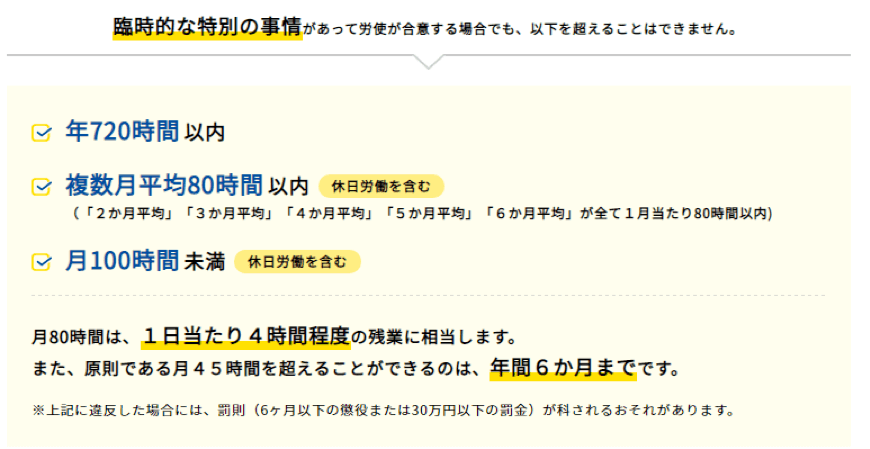 臨時的な特別の事情があって労使が合意する場合でも、以下を超えることはできません。

年720時間 以内

複数月平均80時間 以内 休日労働を含む
（「２か月平均」「３か月平均」「４か月平均」「５か月平均」「６か月平均」が全て１月当たり80時間以内）

月100時間 未満 休日労働を含む

月80時間は、１日当たり４時間程度の残業に相当します。
また、原則である月４５時間を超えることができるのは、年間６か月までです。

※上記に違反した場合には、罰則（6ヶ月以下の懲役または30万円以下の罰金）が科されるおそれがあります。